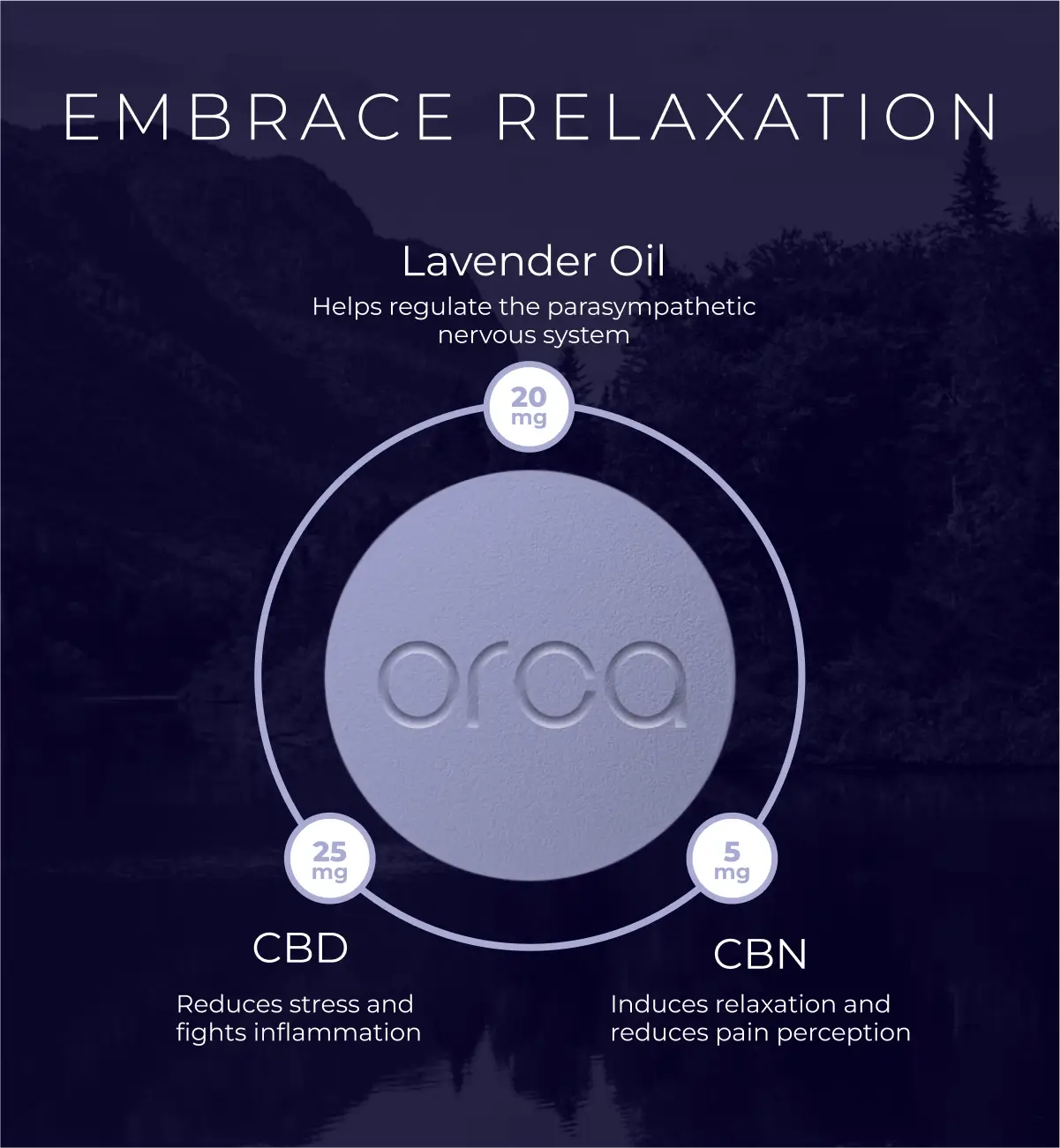 EMBRACE RELAXATION

Lavender Oil

Helps regulate the parasympathetic nervous system

20 mg

orca

25 mg

5 mg

CBD

Reduces stress and fights inflammation

CBN

Induces relaxation and reduces pain perception